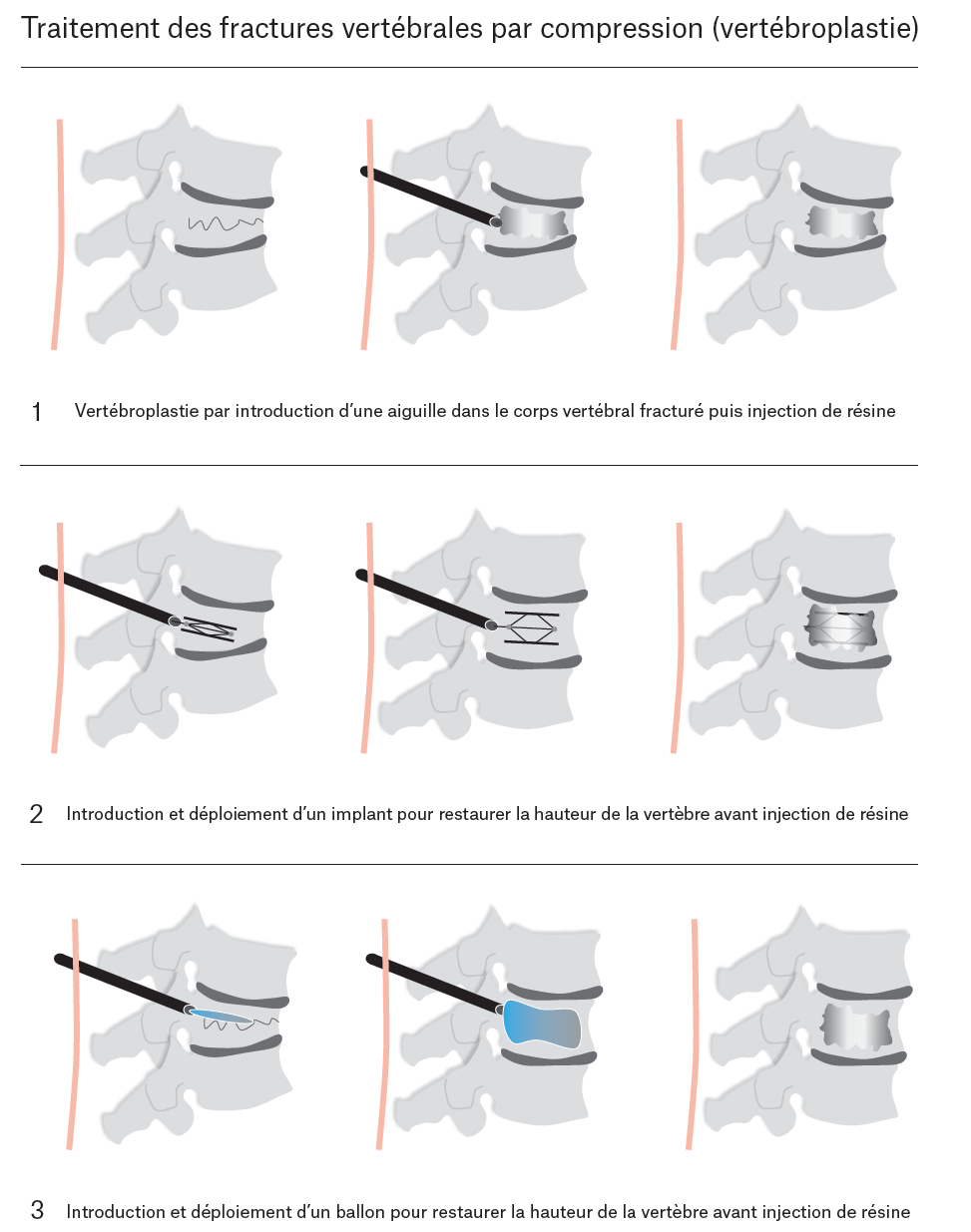 Traitement des fractures vertébrales par compression (vertébroplastie)

1 Vertébroplastie par introduction d'une aiguille dans le corps vertébral fracturé puis injection de résine

2 Introduction et déploiement d'un implant pour restaurer la hauteur de la vertèbre avant injection de résine

3 Introduction et déploiement d'un ballon pour restaurer la hauteur de la vertèbre avant injection de résine